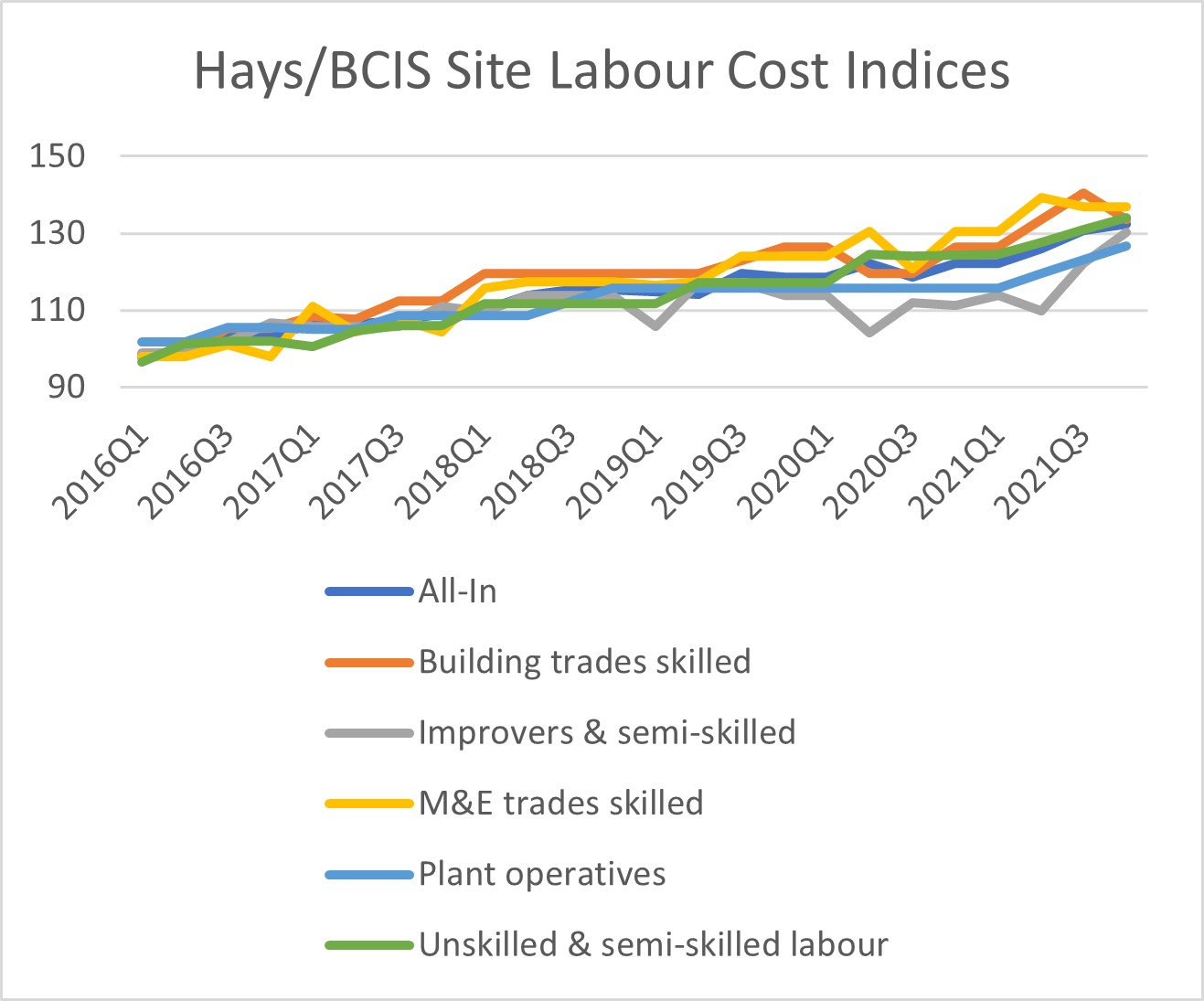 Hays/BCIS Site Labour Cost Indices

150
130
110
90

2016Q1
2016Q3
2017Q1
2017Q3
2018Q1
2018Q3
2019Q1
2019Q3
2020Q1
2020Q3
2021Q1
2021Q3

All-In
Building trades skilled
Improvers & semi-skilled
M&E trades skilled
Plant operatives
Unskilled & semi-skilled labour